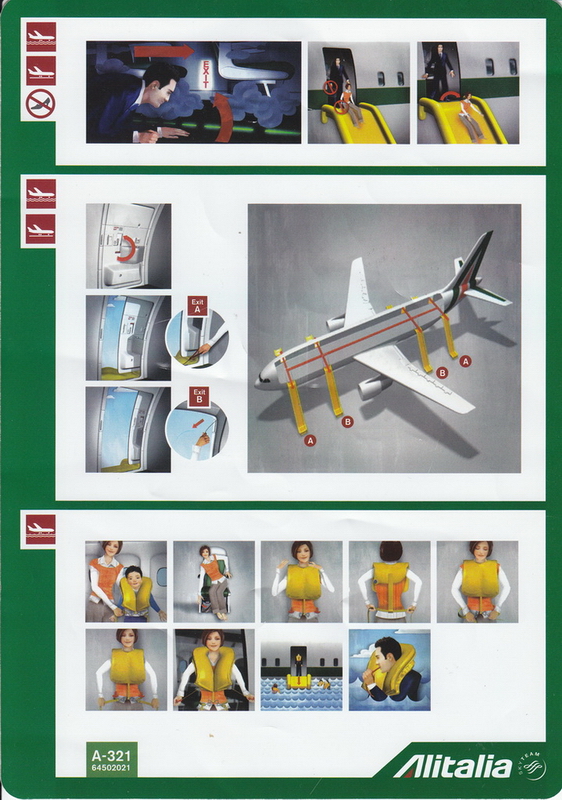 EXIT

Exit A

Exit B

A
B
B
A

A-321
64502021

Alitalia
SKYTEAM